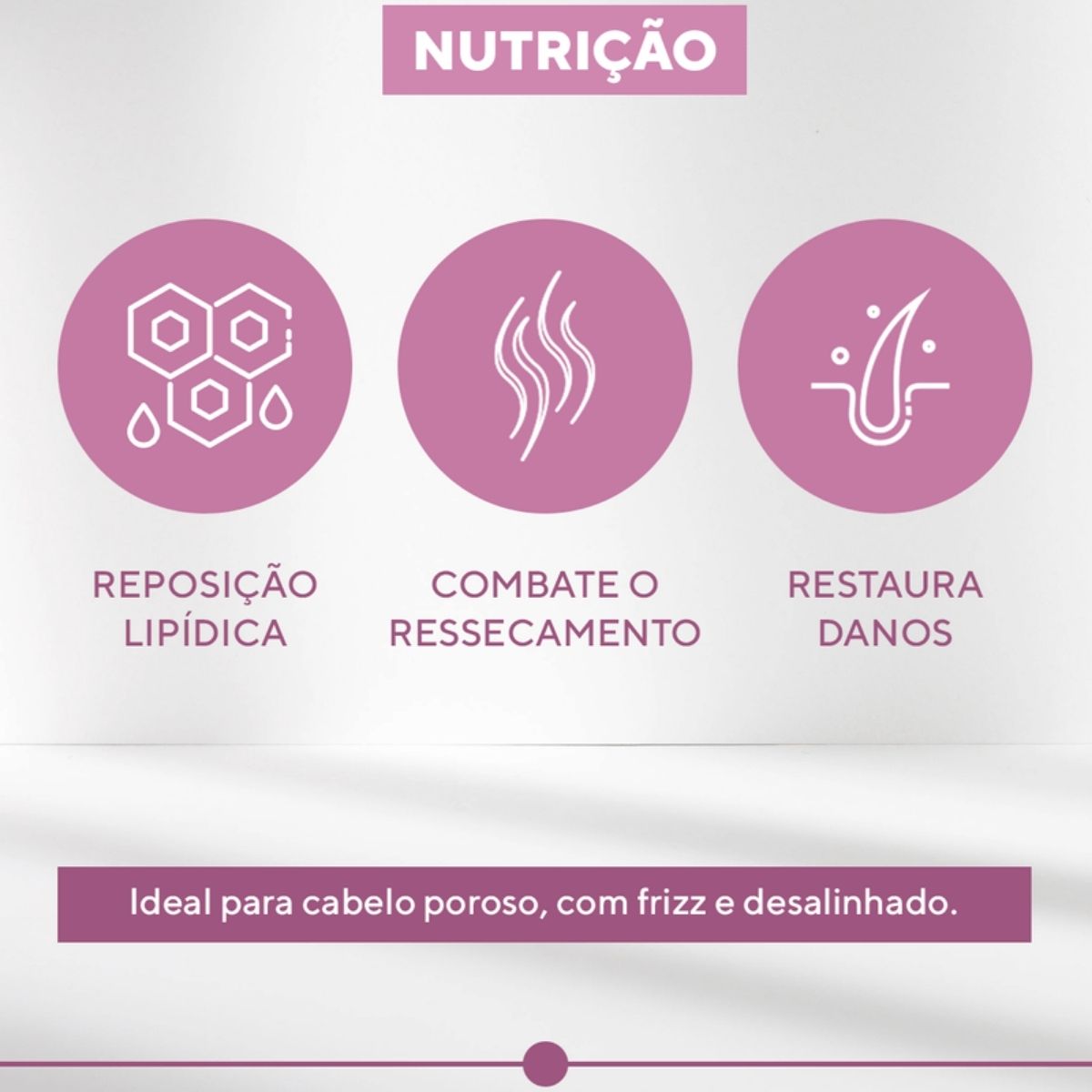 NUTRIÇÃO

REPOSIÇÃO
LIPÍDICA

COMBATE O
RESSECAMENTO

RESTAURA
DANOS

Ideal para cabelo poroso, com frizz e desalinhado.